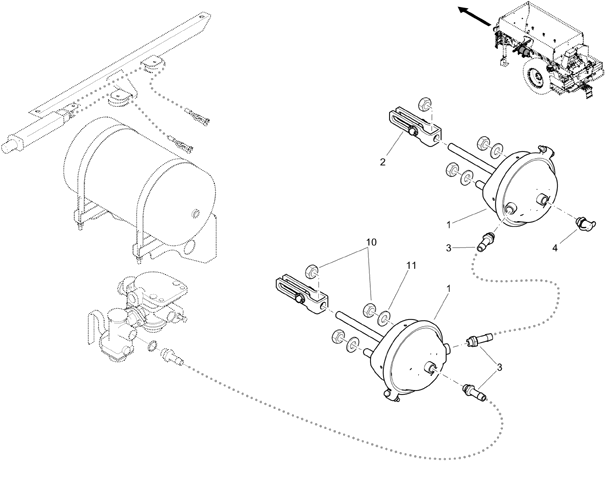 2
1
3
4
10
11
1
3